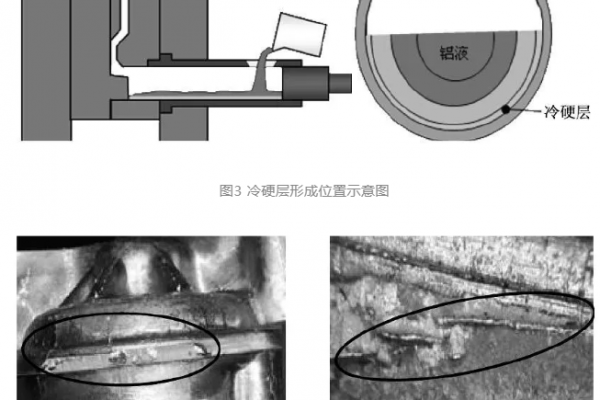 铝液

冷硬层

图3 冷硬层形成位置示意图